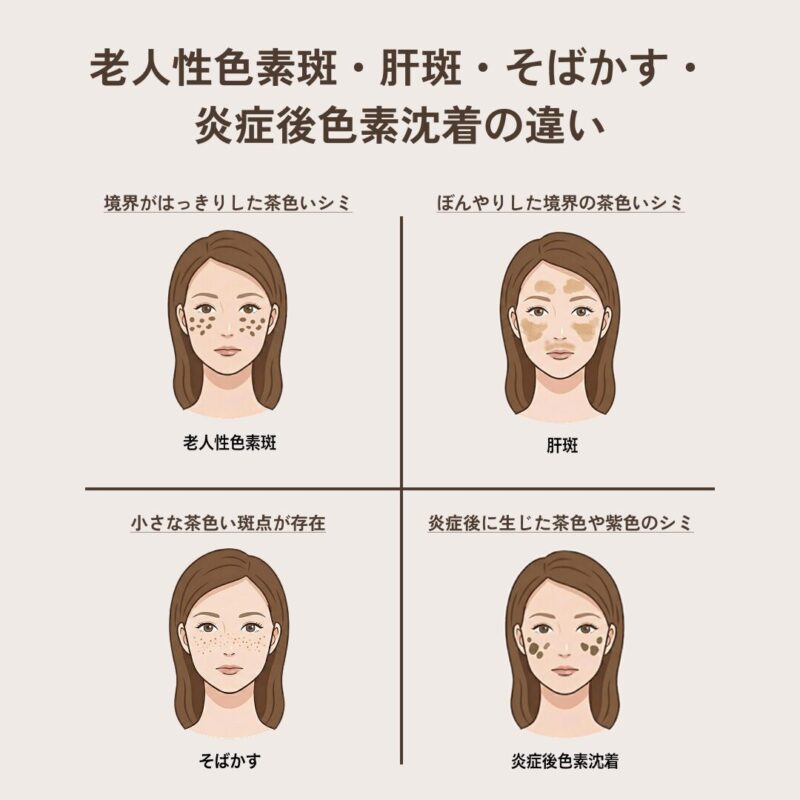 老人性色素斑・肝斑・そばかす・炎症後色素沈着の違い

境界がはっきりした茶色いシミ

老人性色素斑

ぼんやりした境界の茶色いシミ

肝斑

小さな茶色い斑点が存在

そばかす

炎症後に生じた茶色や紫色のシミ

炎症後色素沈着